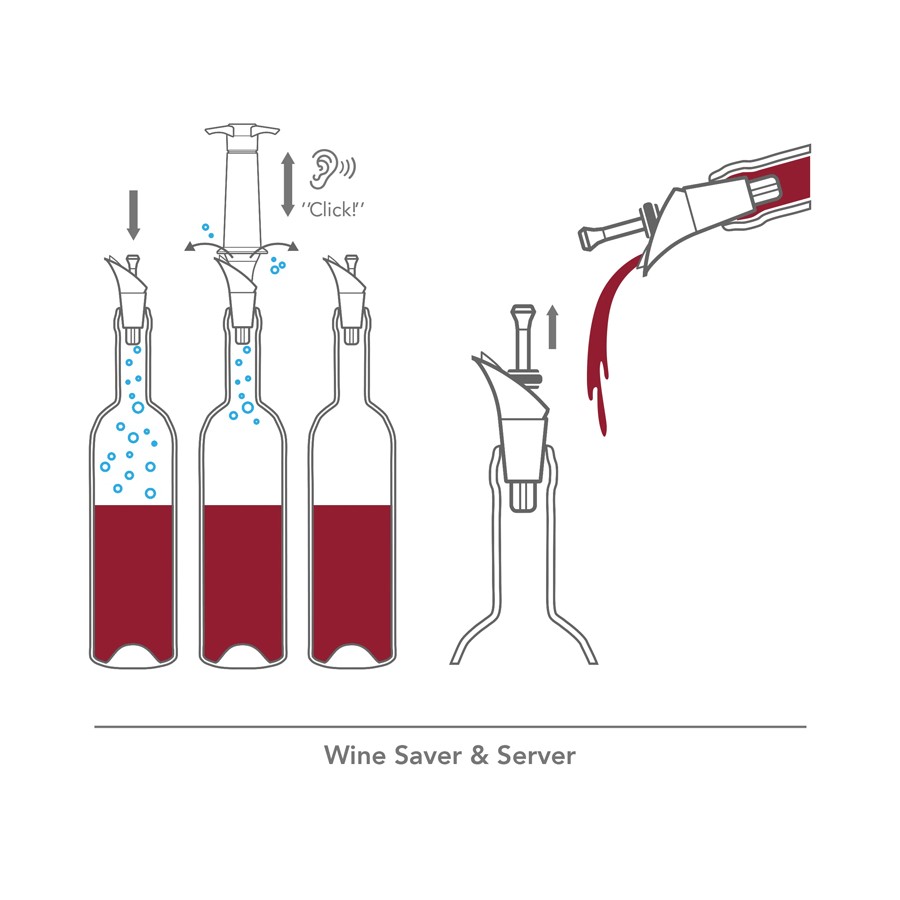 ''Click!''

Wine Saver & Server