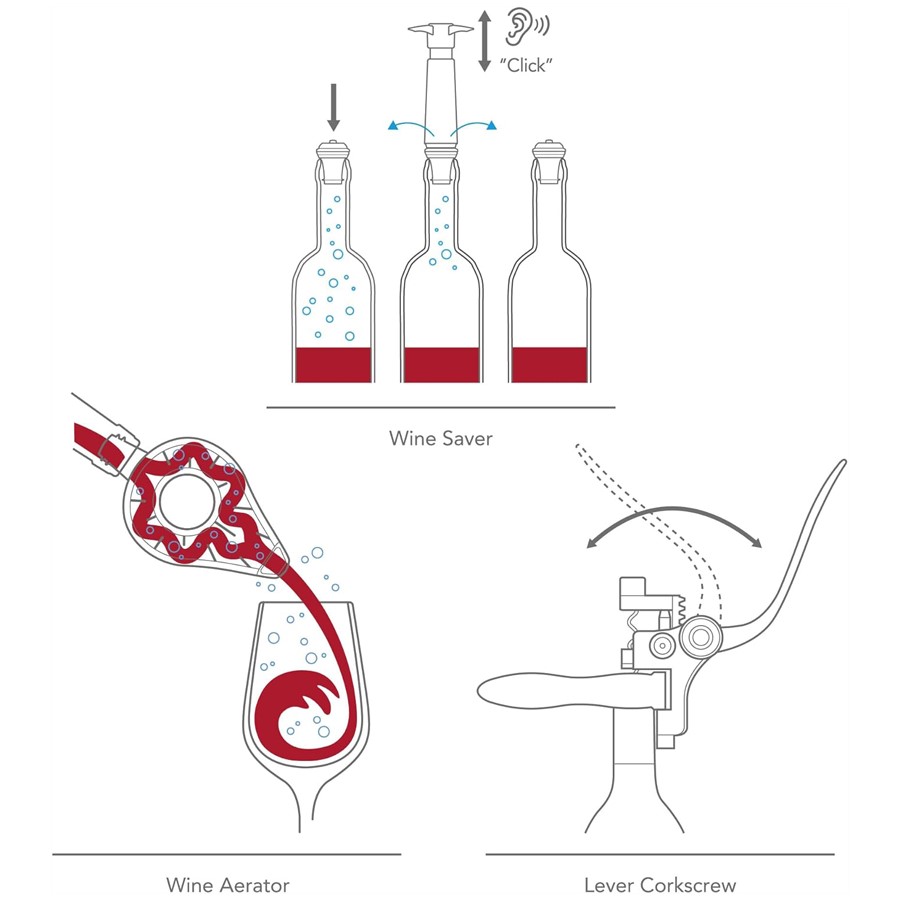 "Click"

Wine Saver

Wine Aerator

Lever Corkscrew