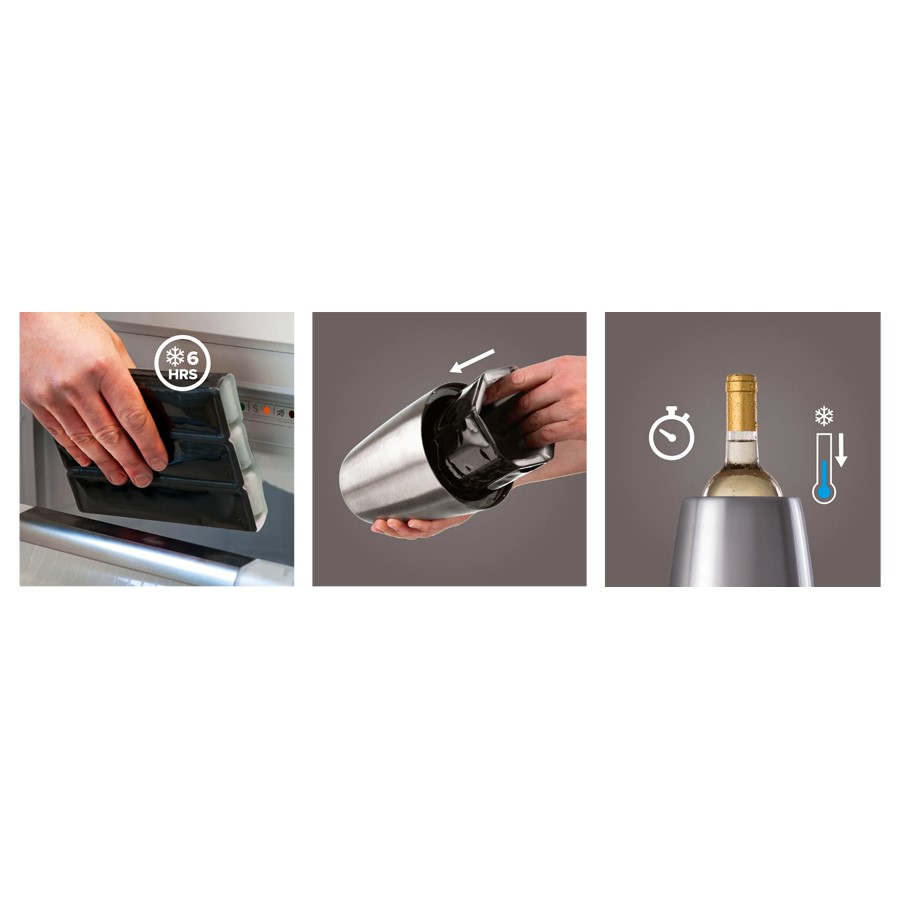 6
HRS